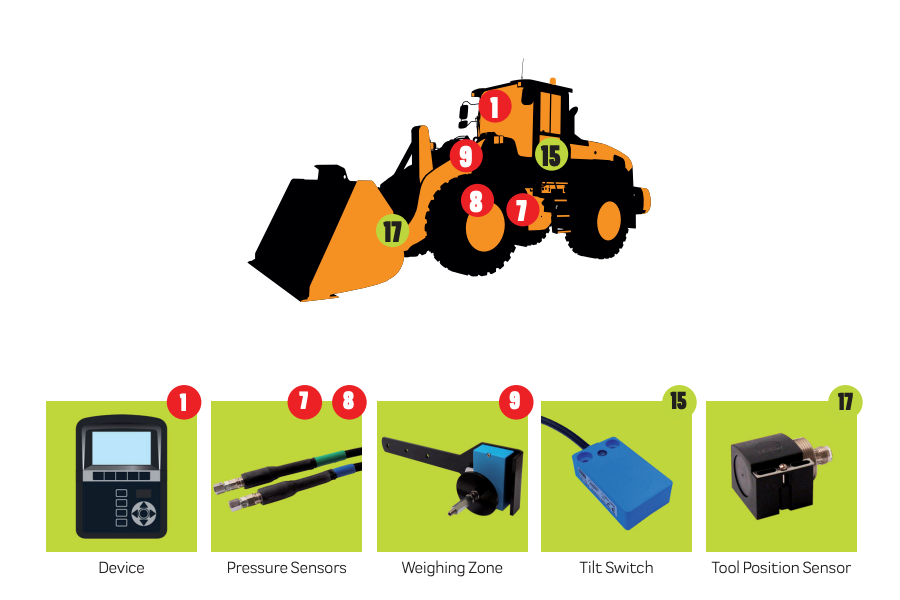 1
9
15
8
7
17

1
Device

7 8
Pressure Sensors

9
Weighing Zone

15
Tilt Switch

17
Tool Position Sensor