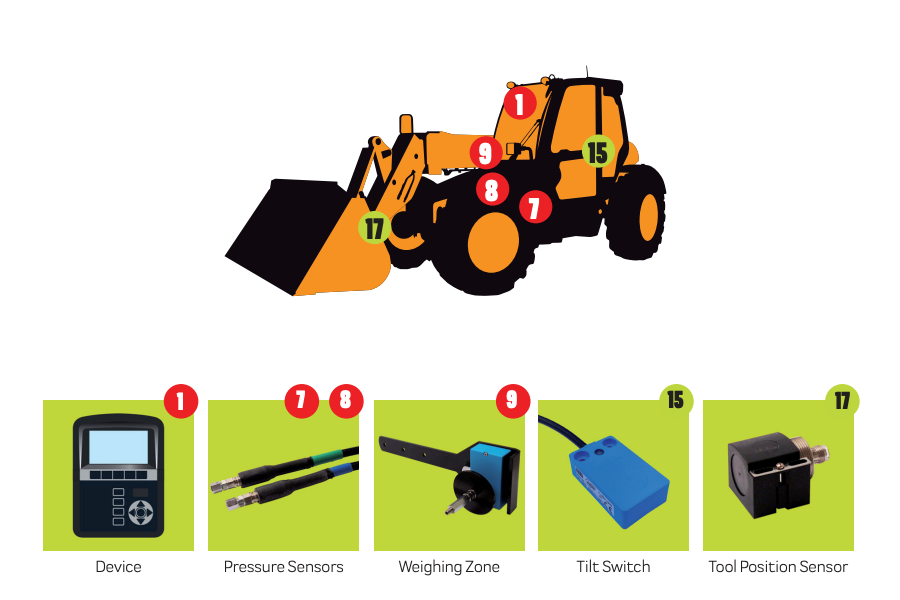 1
9
15
8
7
17

1
Device

7 8
Pressure Sensors

9
Weighing Zone

15
Tilt Switch

17
Tool Position Sensor