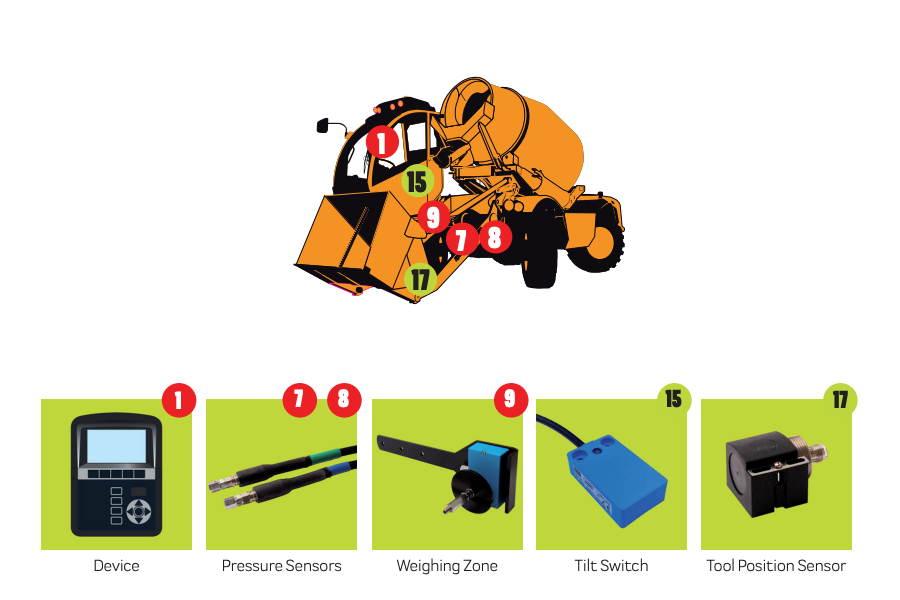 1
15
9
7
8
17

1
Device

7 8
Pressure Sensors

9
Weighing Zone

15
Tilt Switch

17
Tool Position Sensor